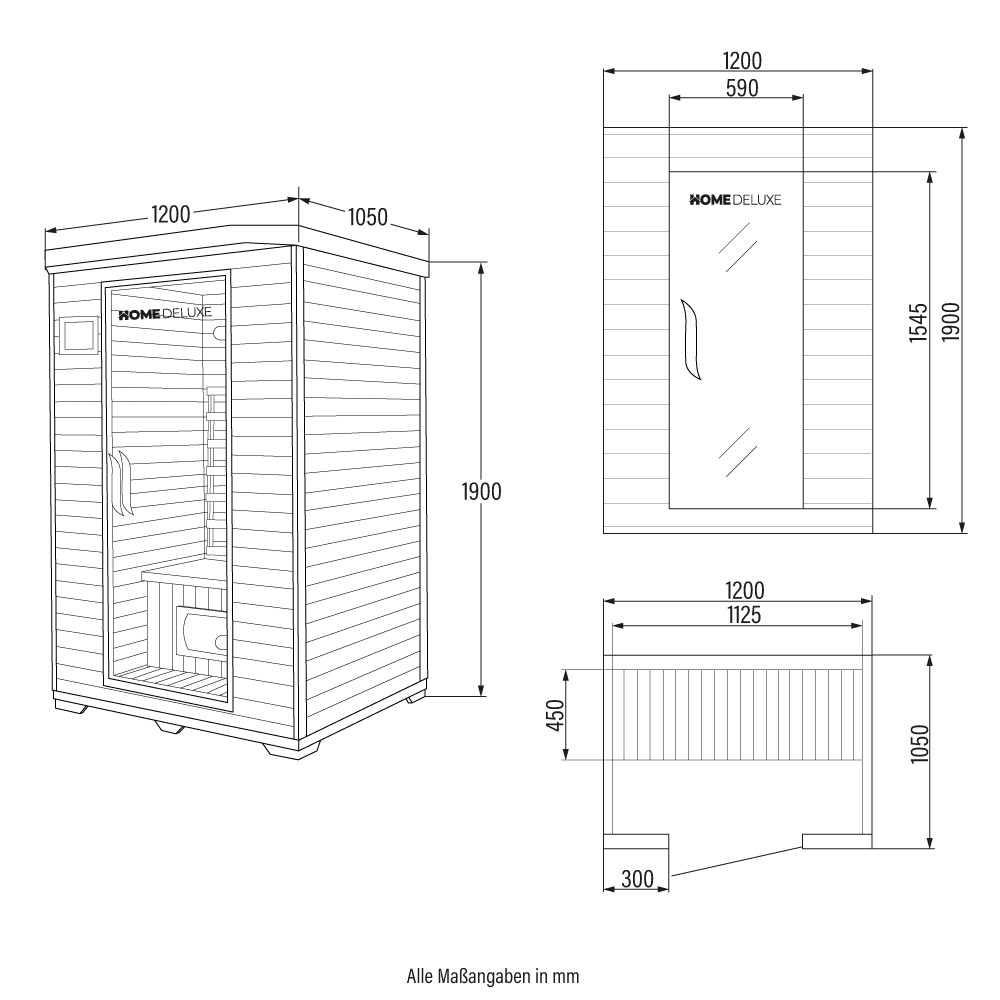 1200
1050
HOME DELUXE
1900

1200
590
HOME DELUXE
1545
1900

1200
1125
450
1050
300

Alle Maßangaben in mm