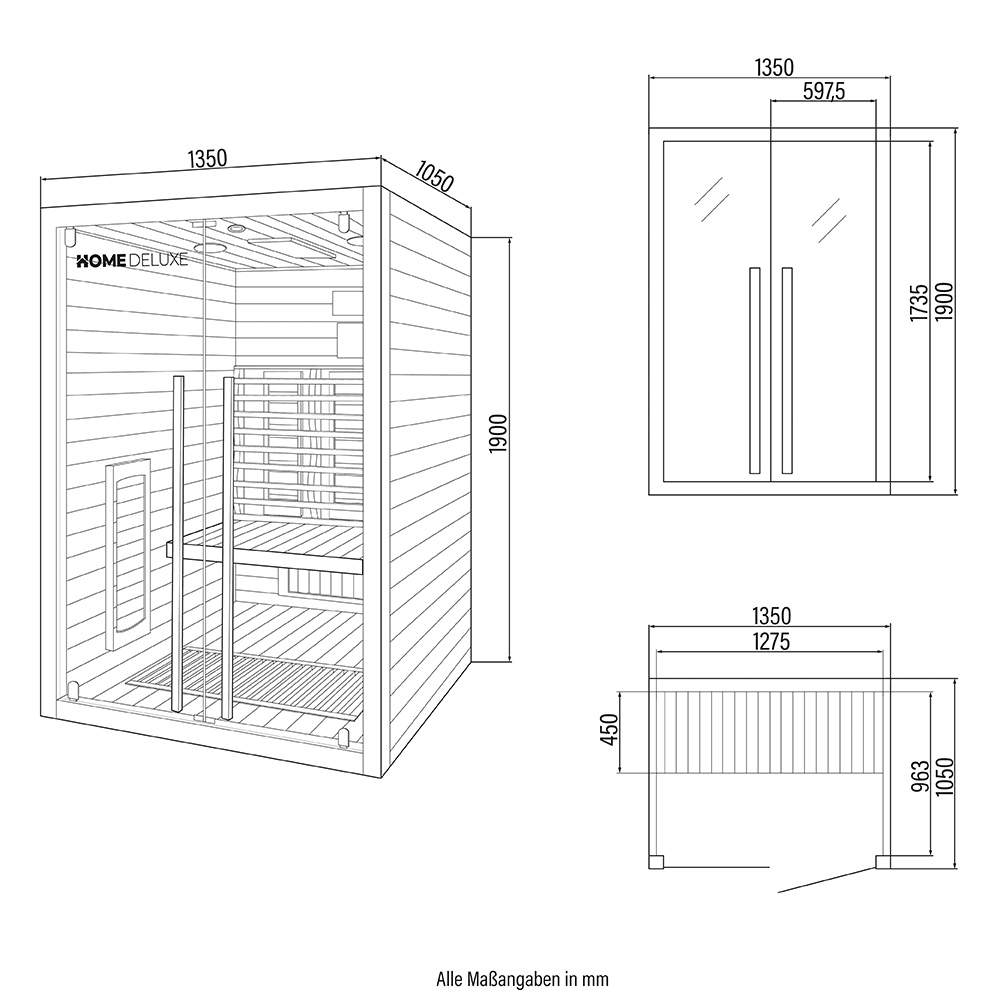 1350
1050
HOME DELUXE
1900
1350
597,5
1735
1900
1350
1275
450
963
1050
Alle Maßangaben in mm